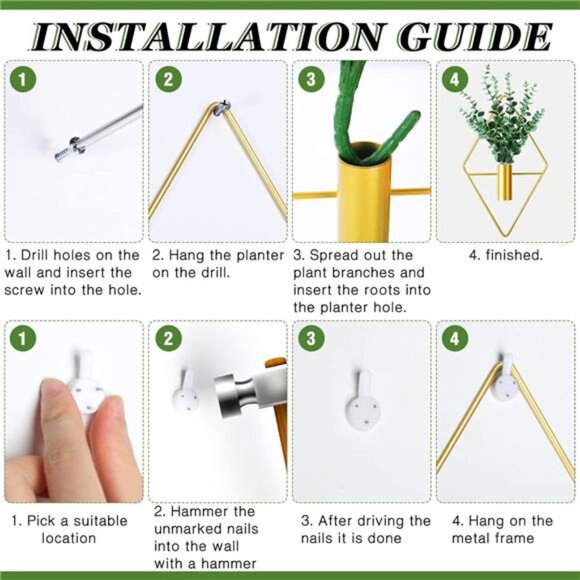 INSTALLATION GUIDE

1

2

3

4

1. Drill holes on the wall and insert the screw into the hole.

2. Hang the planter on the drill.

3. Spread out the plant branches and insert the roots into the planter hole.

4. finished.

1

2

3

4

1. Pick a suitable location

2. Hammer the unmarked nails into the wall with a hammer

3. After driving the nails it is done

4. Hang on the metal frame